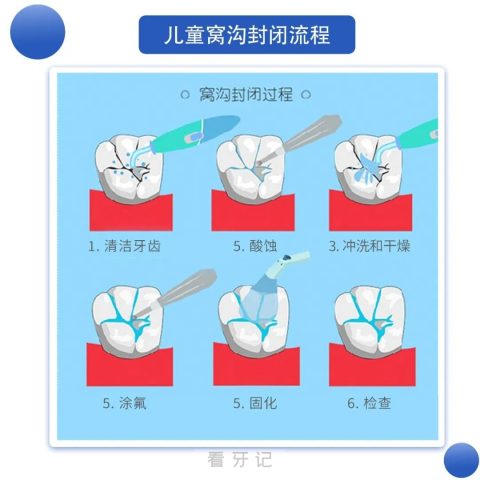 儿童窝沟封闭流程

窝沟封闭过程

1. 清洁牙齿

5. 酸蚀

3. 冲洗和干燥

5. 涂氟

5. 固化

6. 检查

看牙记