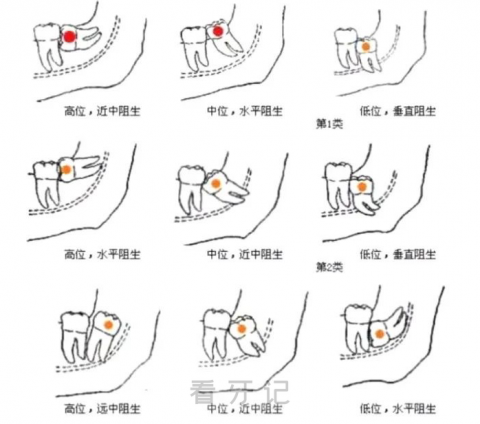 高位，近中阻生

中位，水平阻生

低位，垂直阻生

第1类

高位，水平阻生

中位，近中阻生

低位，垂直阻生

第2类

高位，远中阻生

中位，近中阻生

低位，水平阻生

看牙记