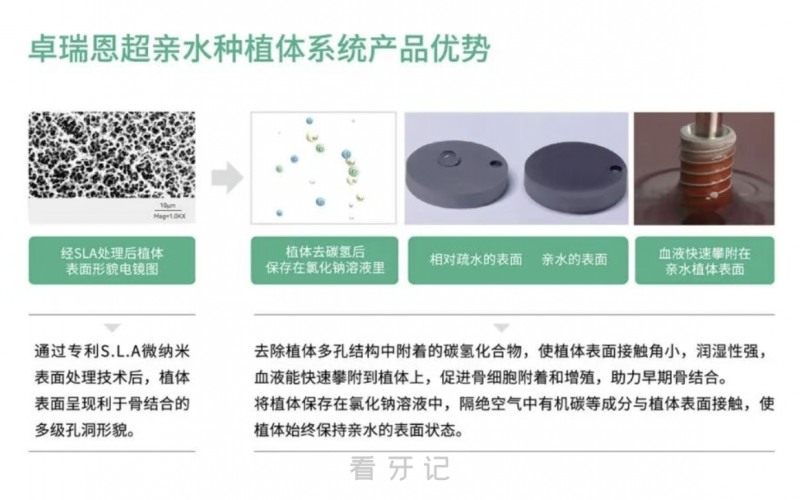 卓瑞恩超亲水种植体系统产品优势

10μm
Mag=1.0KX

经SLA处理后植体表面形貌电镜图

植体去碳氢后保存在氯化钠溶液里

相对疏水的表面　亲水的表面

血液快速攀附在亲水植体表面

通过专利S.L.A微纳米表面处理技术后，植体表面呈现利于骨结合的多级孔洞形貌。

去除植体多孔结构中附着的碳氢化合物，使植体表面接触角小，润湿性强，血液能快速攀附到植体上，促进骨细胞附着和增殖，助力早期骨结合。
将植体保存在氯化钠溶液中，隔绝空气中有机碳等成分与植体表面接触，使植体始终保持亲水的表面状态。

看牙记